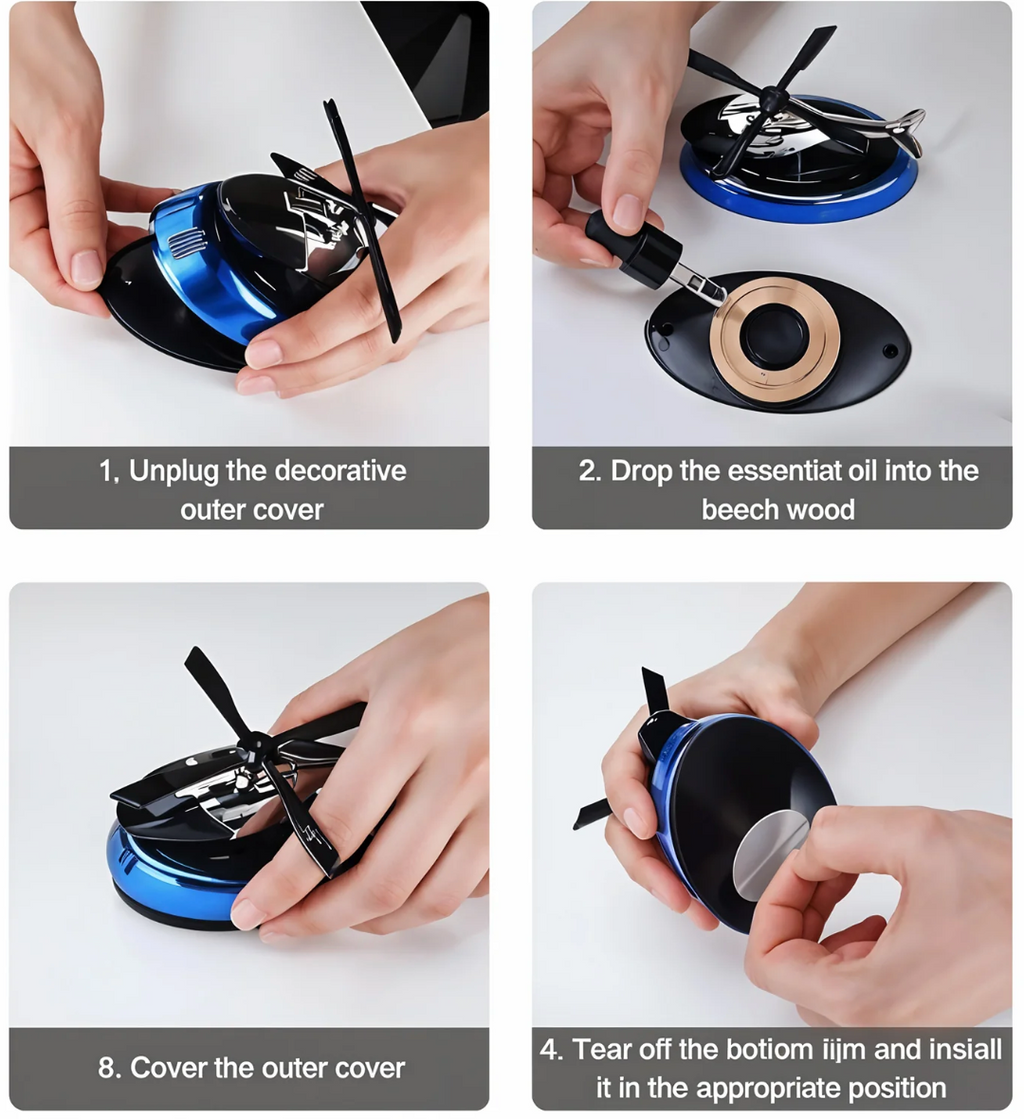 1, Unplug the decorative outer cover

2. Drop the essentiat oil into the beech wood

8. Cover the outer cover

4. Tear off the botiom iijm and insiall it in the appropriate position