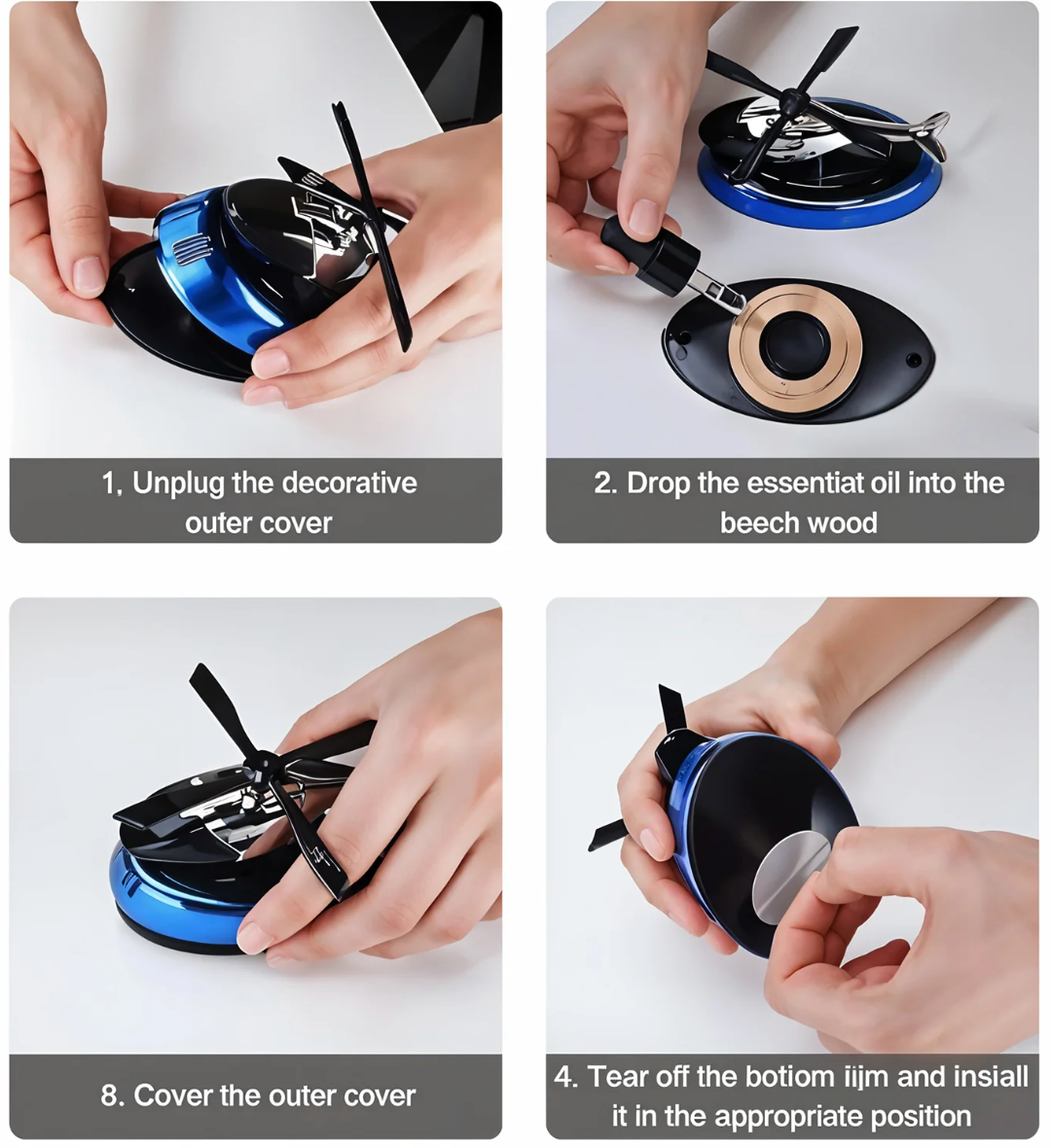 1, Unplug the decorative outer cover

2. Drop the essentiat oil into the beech wood

8. Cover the outer cover

4. Tear off the botiom iijm and insiall it in the appropriate position